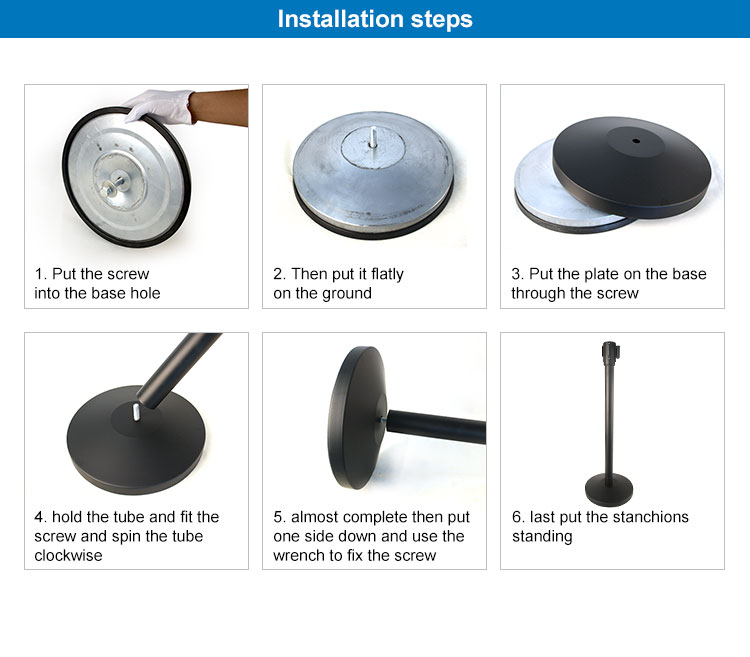 Installation steps

1. Put the screw into the base hole

2. Then put it flatly on the ground

3. Put the plate on the base through the screw

4. hold the tube and fit the screw and spin the tube clockwise

5. almost complete then put one side down and use the wrench to fix the screw

6. last put the stanchions standing